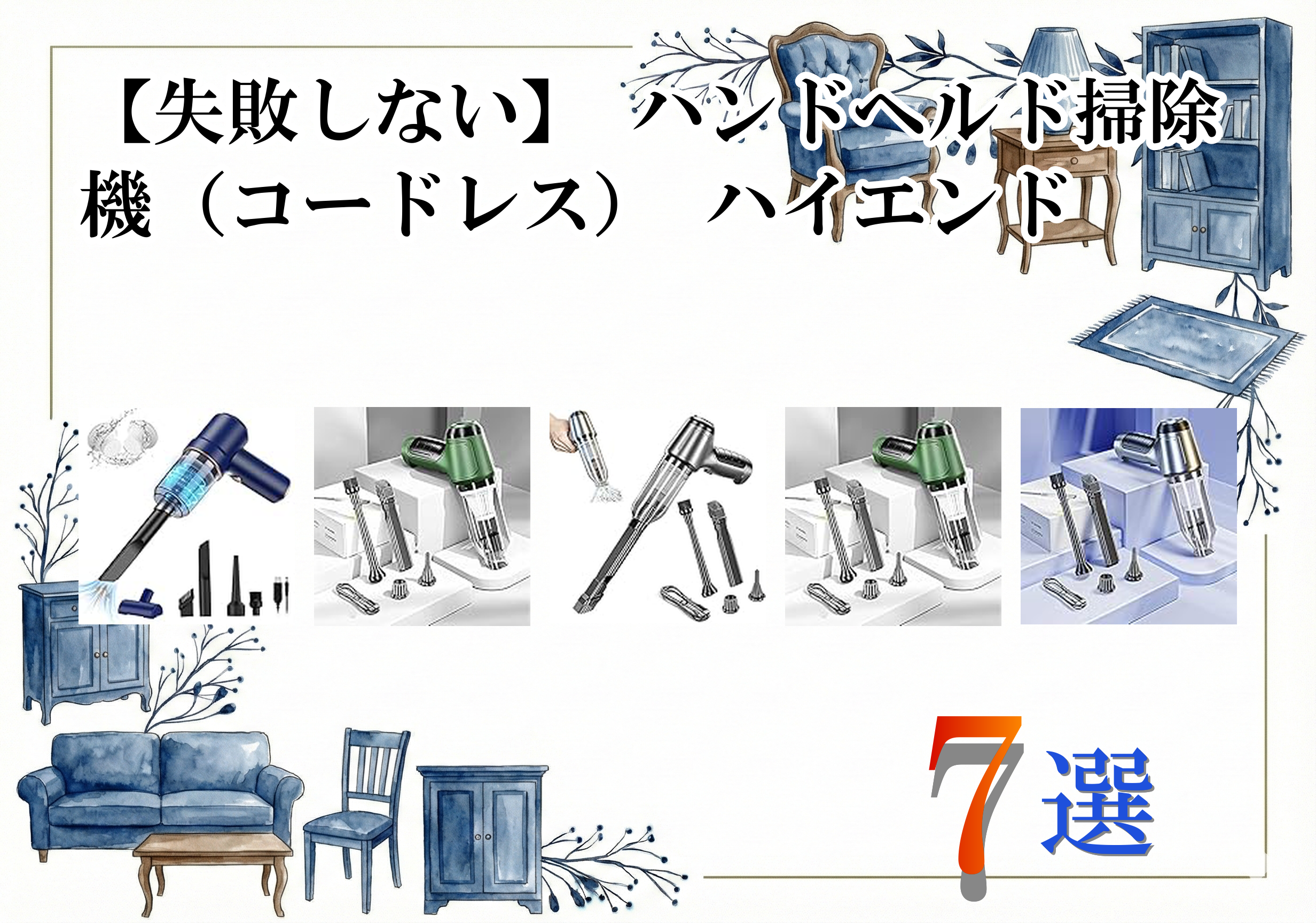 【失敗しない】 ハンドヘルド掃除機（コードレス） ハイエンド

7選