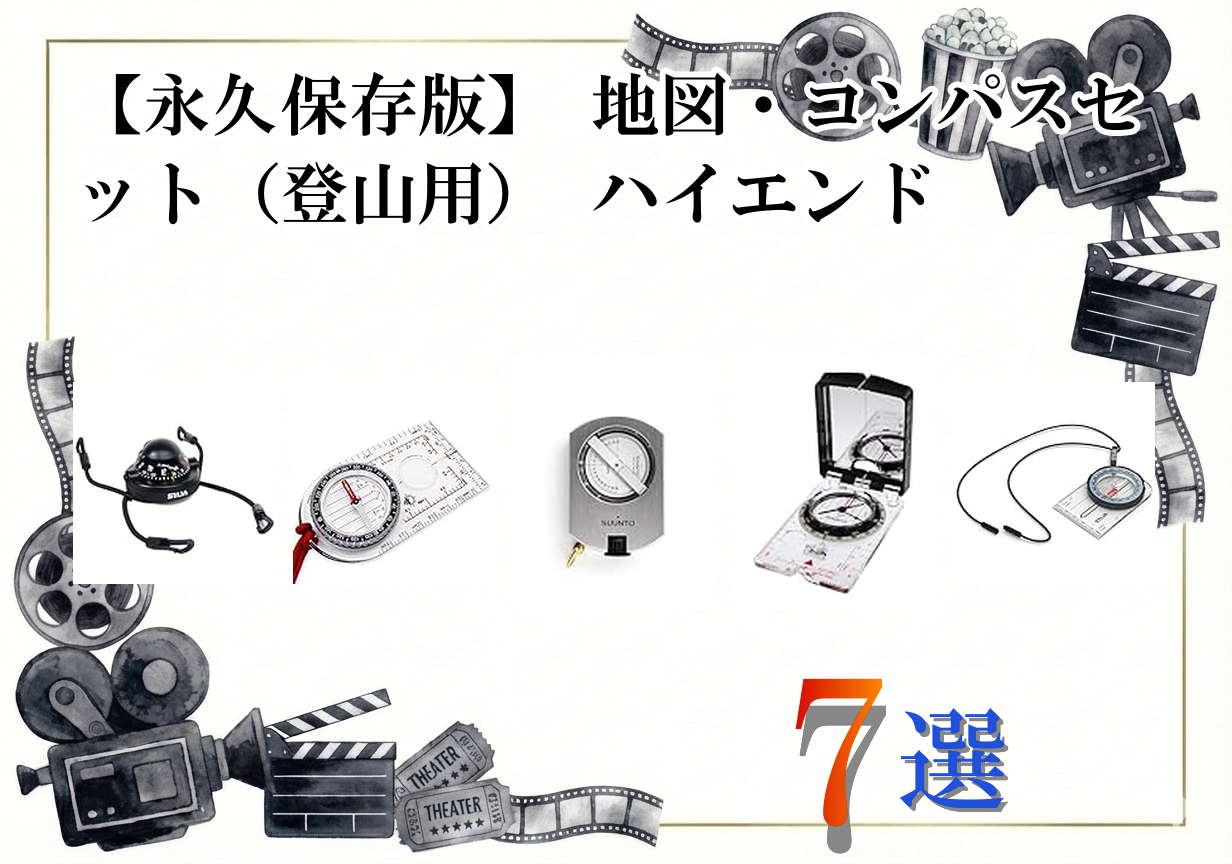 【永久保存版】　地図・コンパスセット（登山用）　ハイエンド

SILVA

SUUNTO

THEATER

THEATER

7選